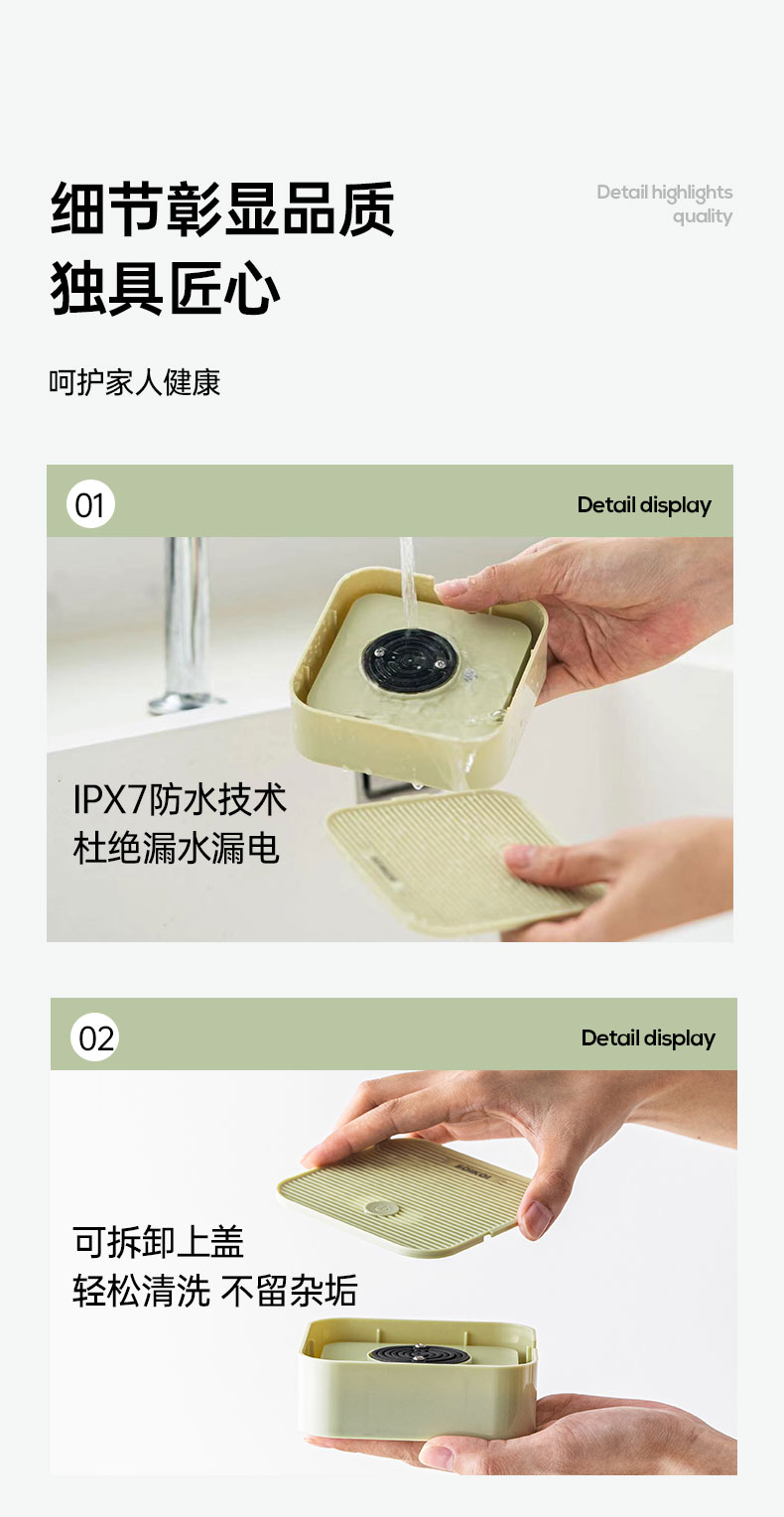 细节彰显品质
独具匠心

Detail highlights quality

呵护家人健康

01

Detail display

IPX7防水技术
杜绝漏水漏电

02

Detail display

可拆卸上盖
轻松清洗 不留杂垢