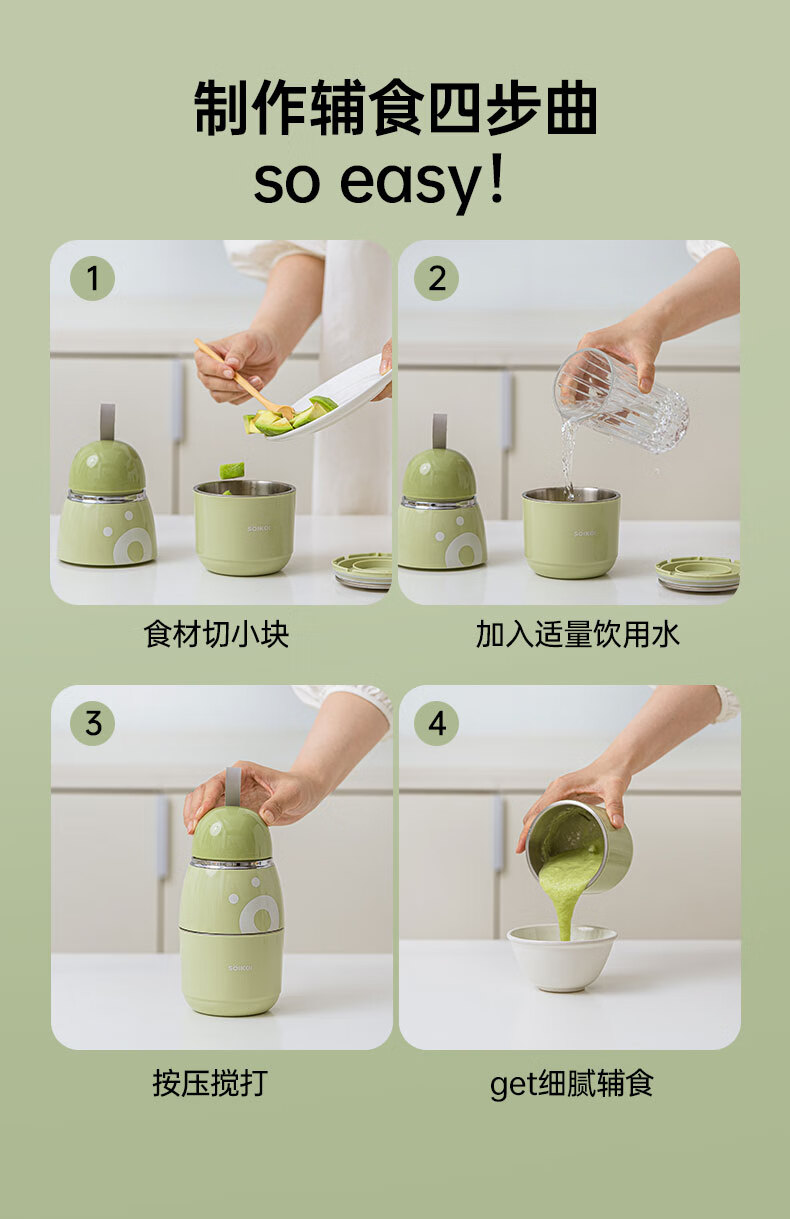 制作辅食四步曲
so easy!

1
SOIKOI
食材切小块

2
SOIKOI
加入适量饮用水

3
SOIKOI
按压搅打

4
get细腻辅食