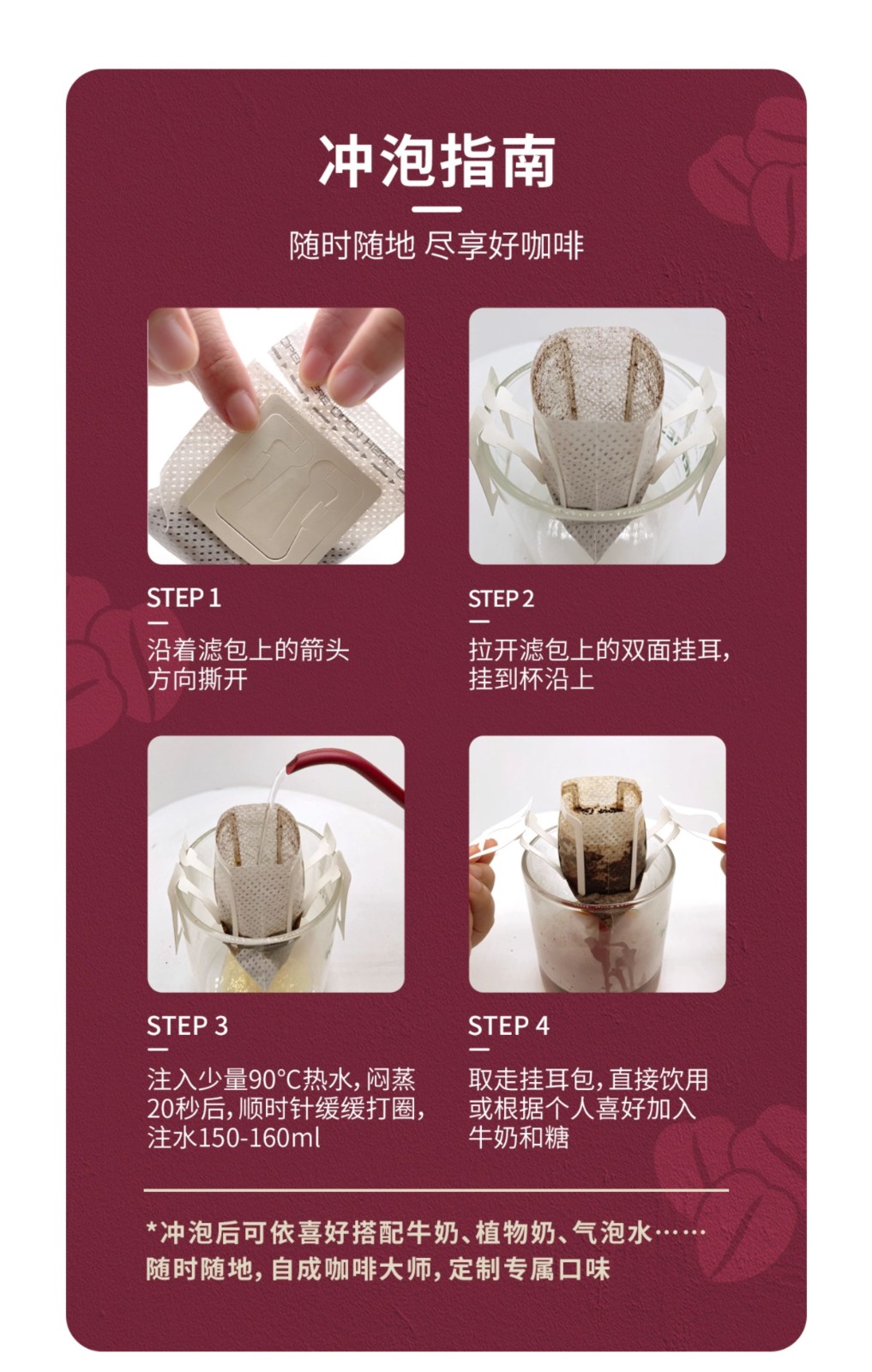 冲泡指南

随时随地 尽享好咖啡

STEP 1

沿着滤包上的箭头方向撕开

STEP 2

拉开滤包上的双面挂耳，挂到杯沿上

STEP 3

注入少量90°C热水，闷蒸20秒后，顺时针缓缓打圈，注水150-160ml

STEP 4

取走挂耳包，直接饮用或根据个人喜好加入牛奶和糖

*冲泡后可依喜好搭配牛奶、植物奶、气泡水……
随时随地，自成咖啡大师，定制专属口味