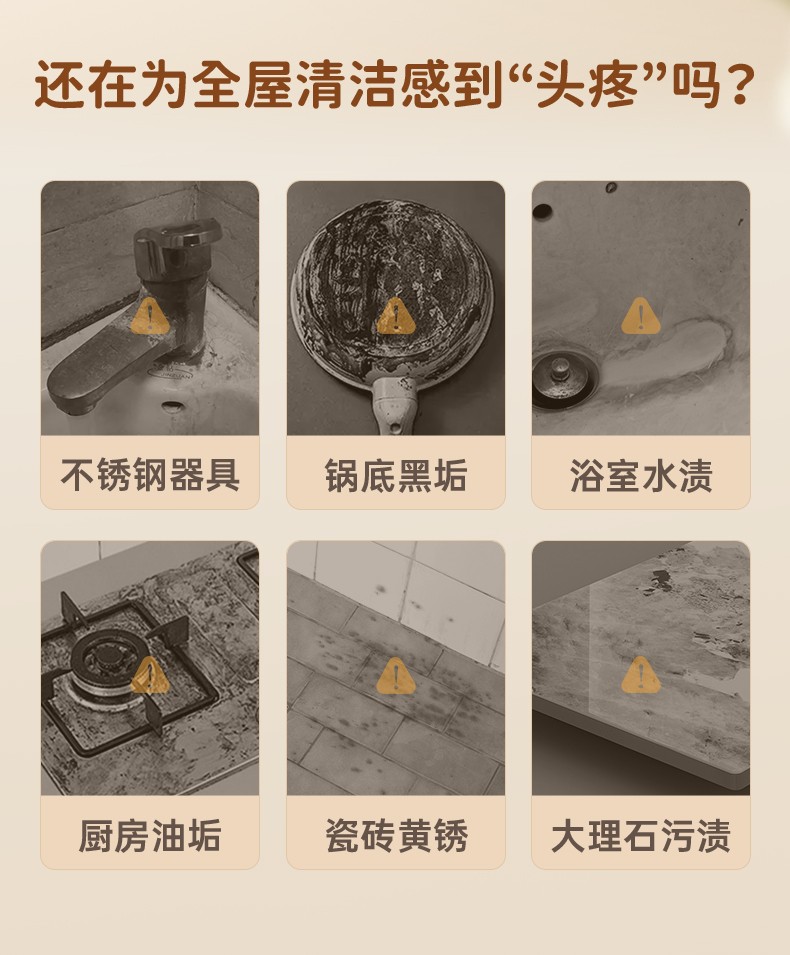 还在为全屋清洁感到“头疼”吗？

不锈钢器具

锅底黑垢

浴室水渍

厨房油垢

瓷砖黄锈

大理石污渍