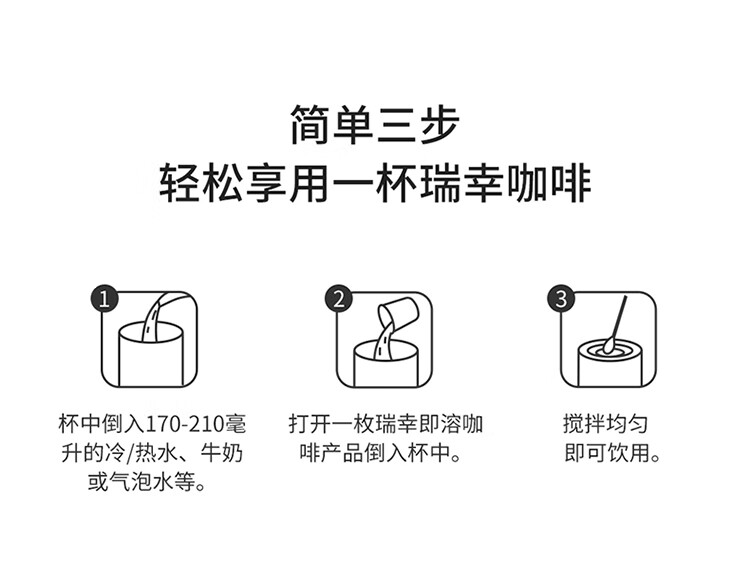 简单三步
轻松享用一杯瑞幸咖啡

1

杯中倒入170-210毫升的冷/热水、牛奶或气泡水等。

2

打开一枚瑞幸即溶咖啡产品倒入杯中。

3

搅拌均匀即可饮用。