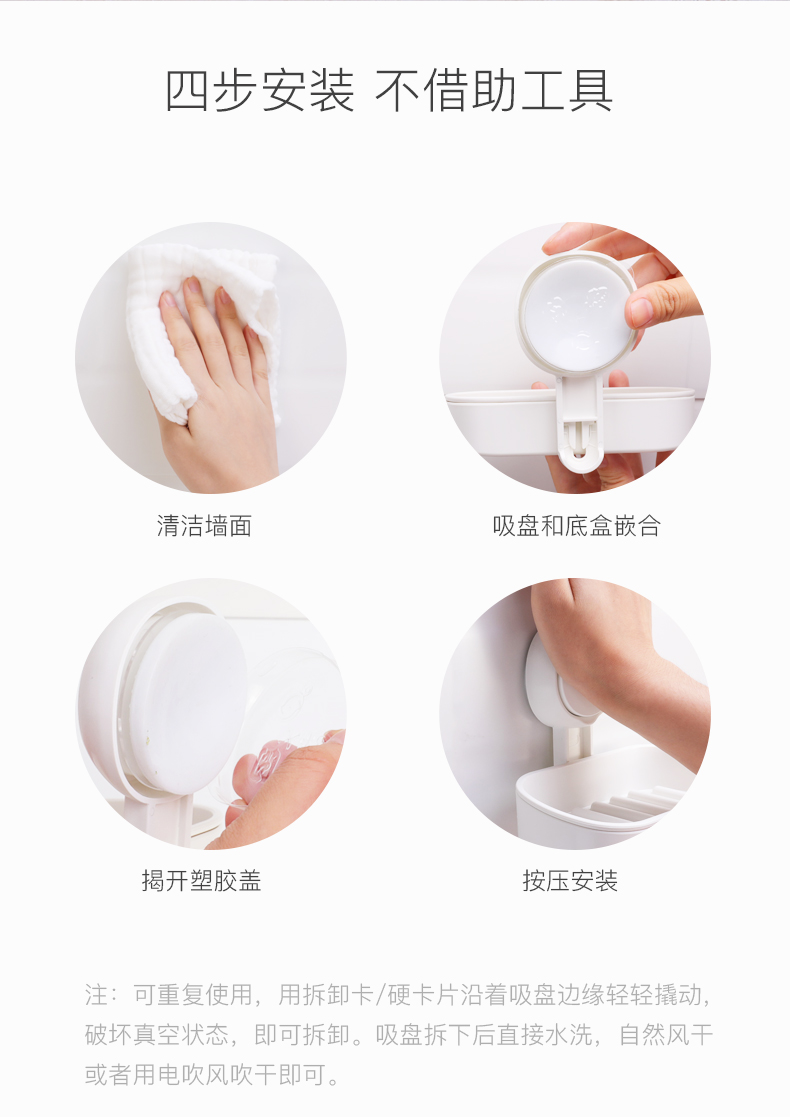 四步安装 不借助工具

清洁墙面

吸盘和底盒嵌合

揭开塑胶盖

按压安装

注：可重复使用，用拆卸卡/硬卡片沿着吸盘边缘轻轻撬动，破坏真空状态，即可拆卸。吸盘拆下后直接水洗，自然风干或者用电吹风吹干即可。