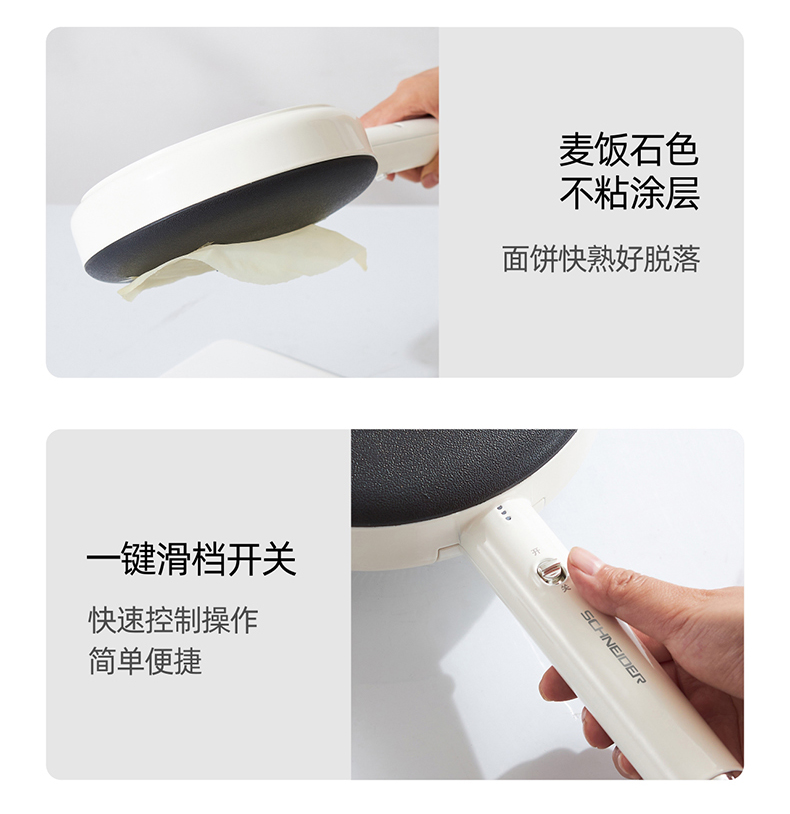 麦饭石色
不粘涂层

面饼快熟好脱落

一键滑档开关

快速控制操作
简单便捷

开
关

SCHNEIDER