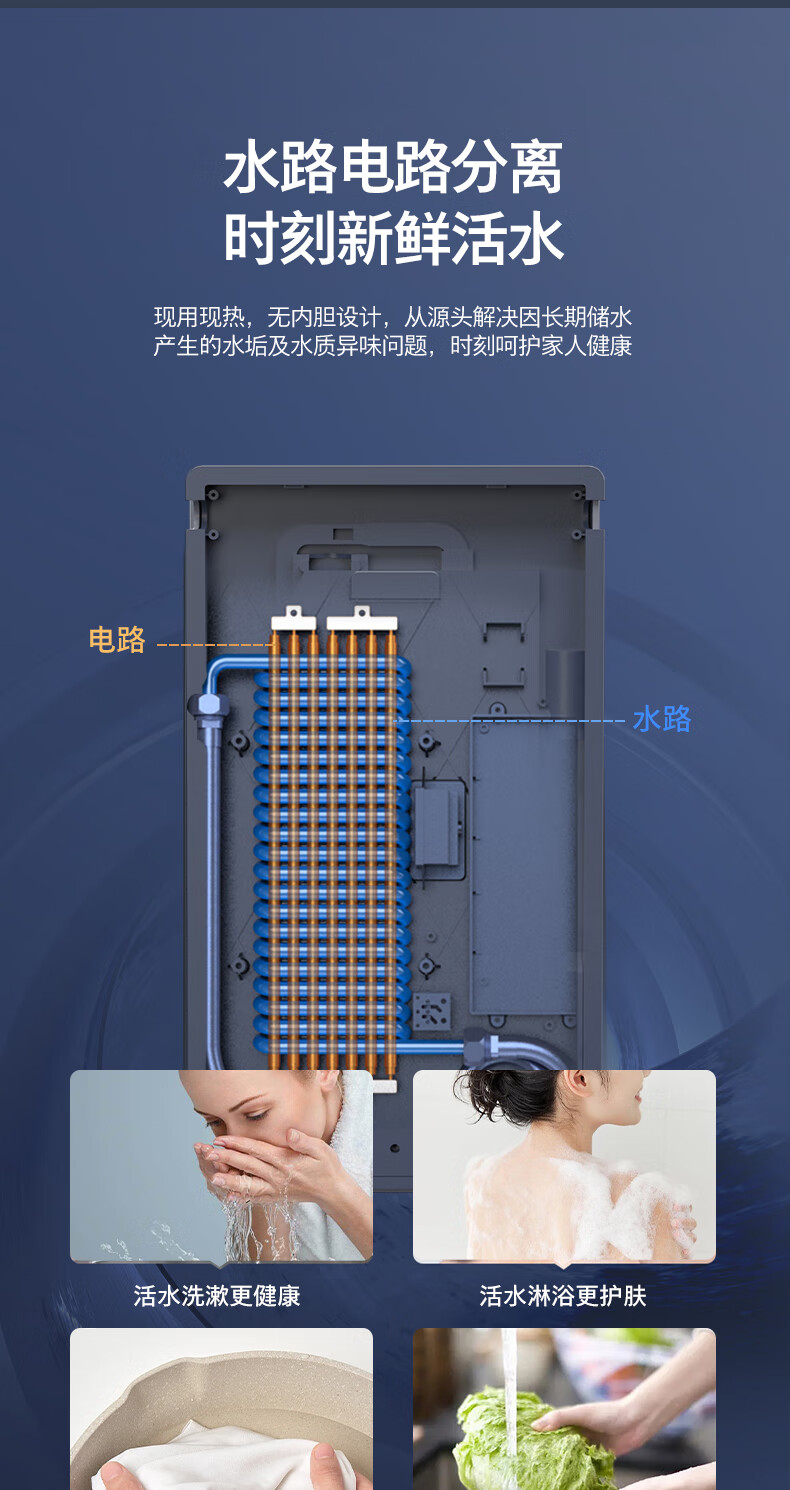 水路电路分离
时刻新鲜活水

现用现热，无内胆设计，从源头解决因长期储水产生的水垢及水质异味问题，时刻呵护家人健康

电路

水路

活水洗漱更健康

活水淋浴更护肤