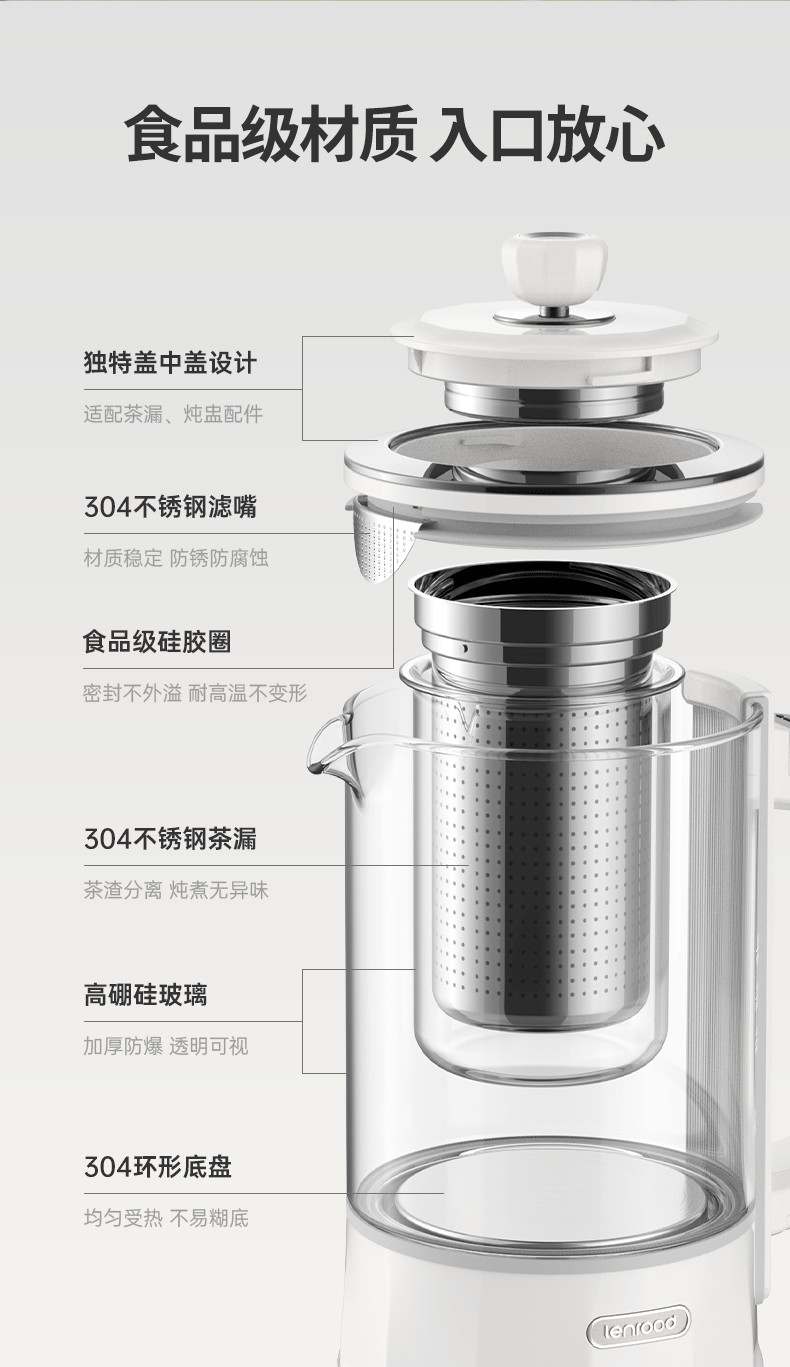 食品级材质 入口放心

独特盖中盖设计

适配茶漏、炖盅配件

304不锈钢滤嘴

材质稳定 防锈防腐蚀

食品级硅胶圈

密封不外溢 耐高温不变形

304不锈钢茶漏

茶渣分离 炖煮无异味

高硼硅玻璃

加厚防爆 透明可视

304环形底盘

均匀受热 不易糊底

lenrood