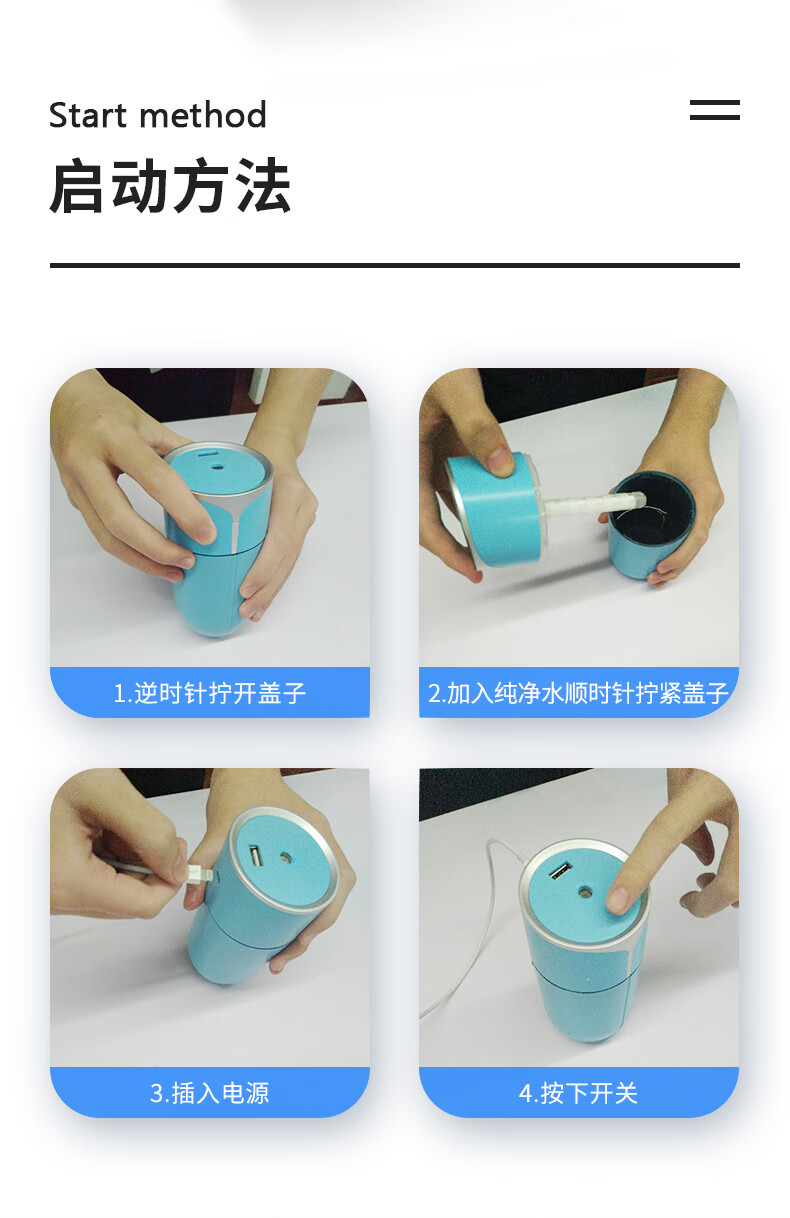 Start method

启动方法

1.逆时针拧开盖子

2.加入纯净水顺时针拧紧盖子

3.插入电源

4.按下开关