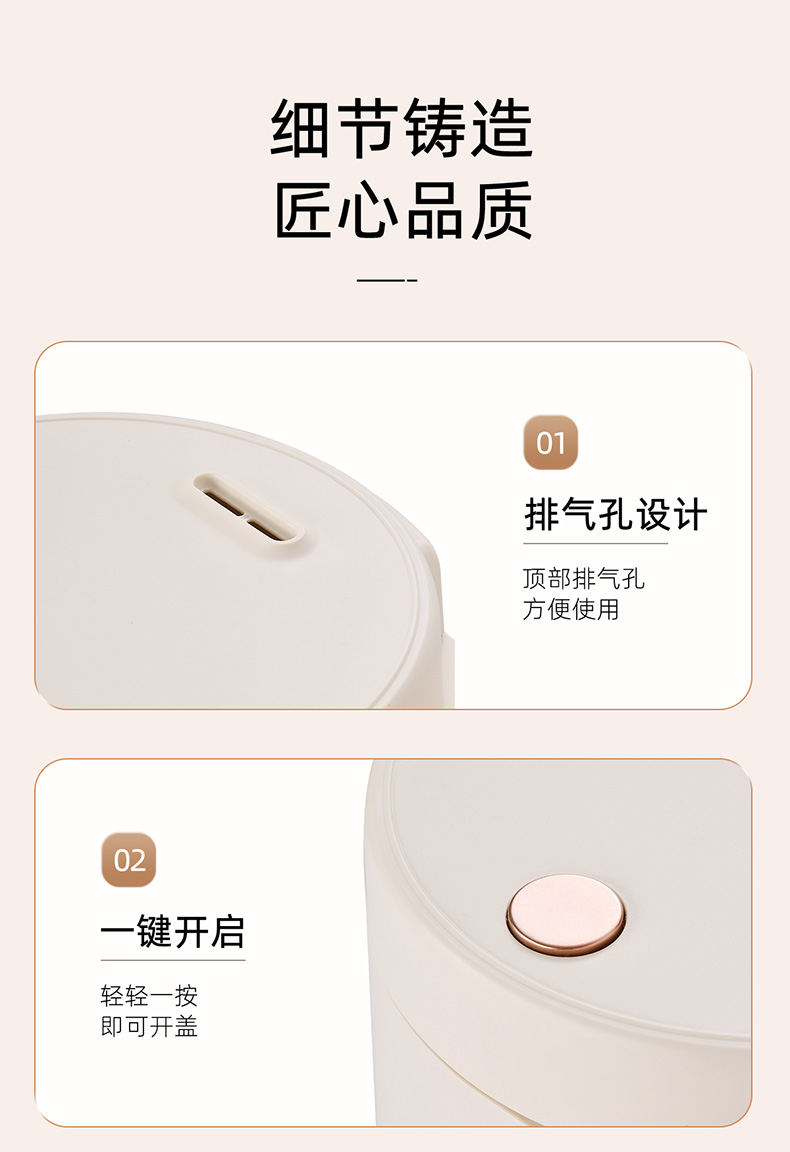 细节铸造
匠心品质

01

排气孔设计

顶部排气孔
方便使用

02

一键开启

轻轻一按
即可开盖