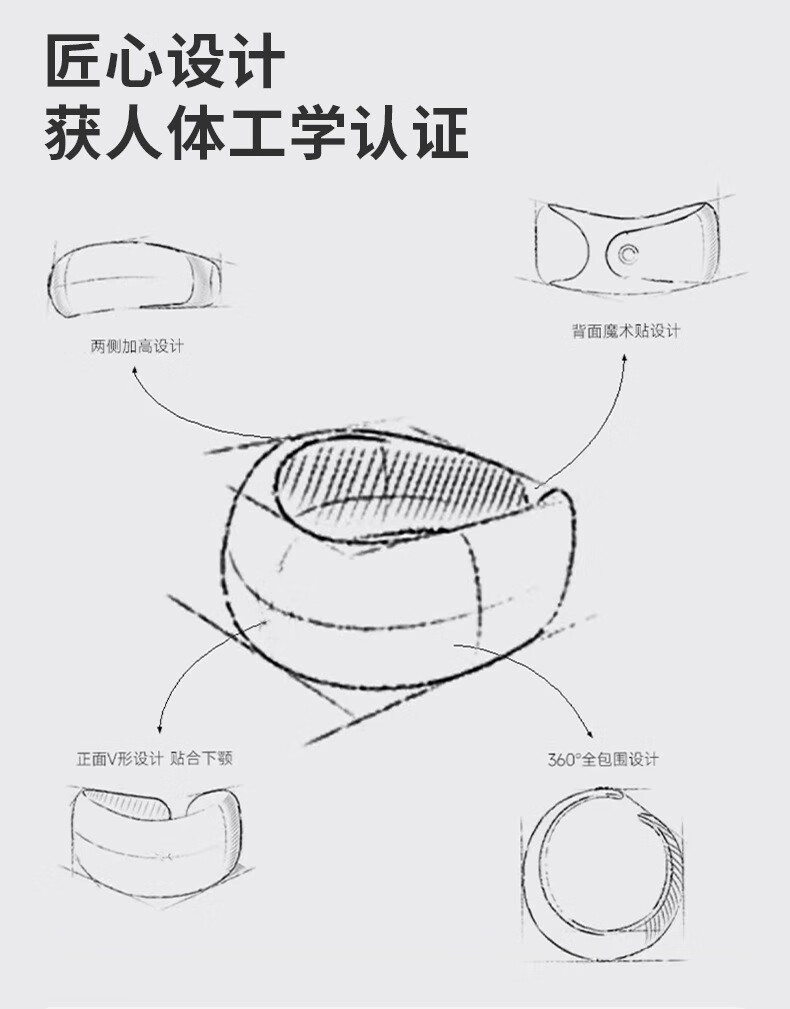 匠心设计
获人体工学认证

两侧加高设计

背面魔术贴设计

正面V形设计 贴合下颚

360°全包围设计