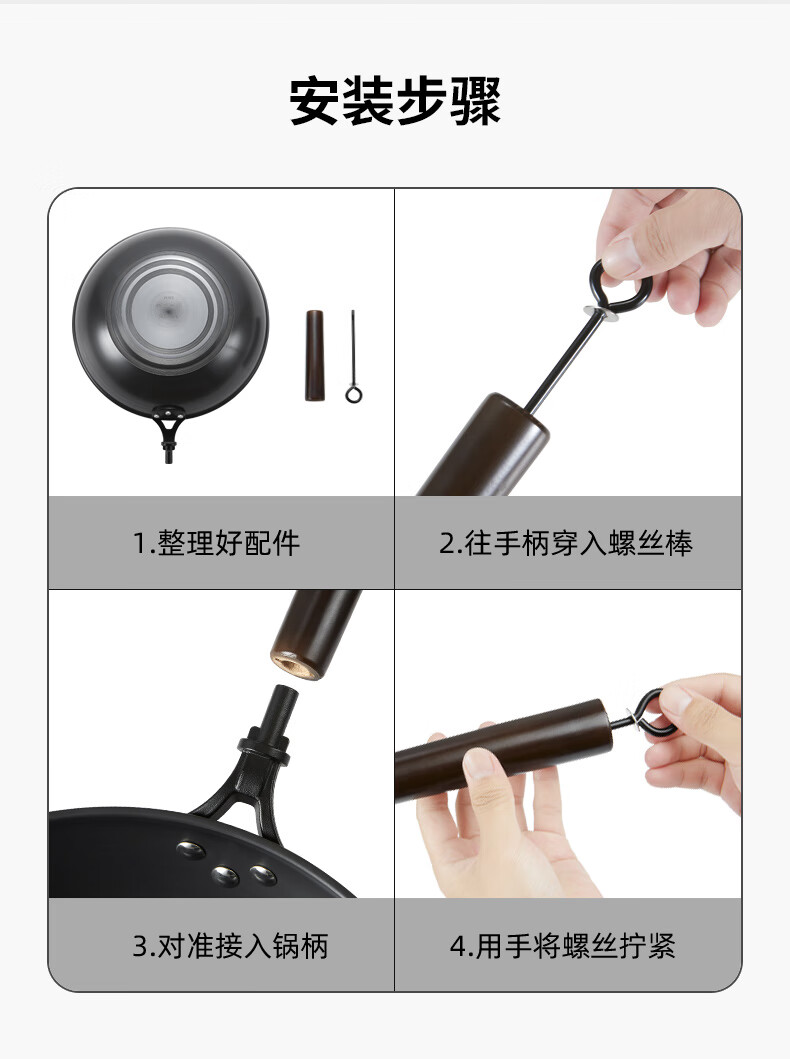 安装步骤

1.整理好配件

2.往手柄穿入螺丝棒

3.对准接入锅柄

4.用手将螺丝拧紧