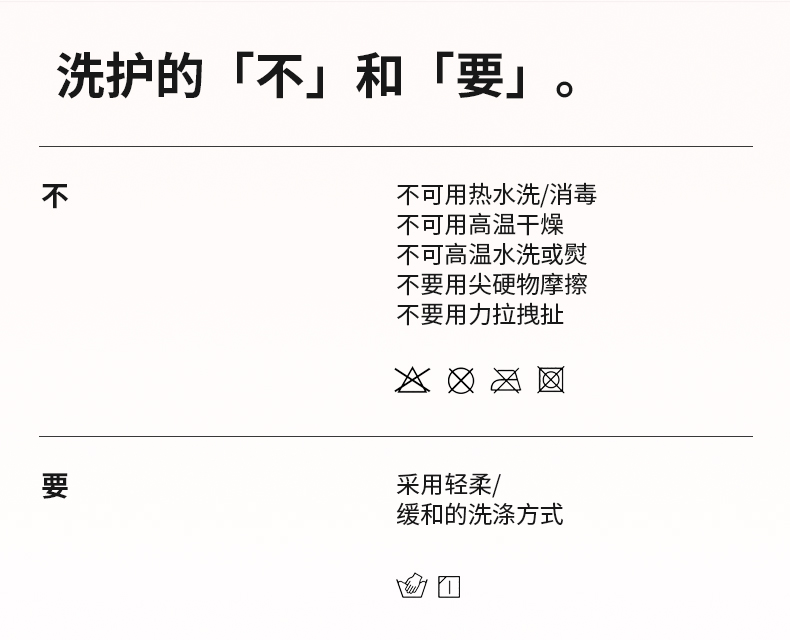 洗护的「不」和「要」。

不

不可用热水洗/消毒
不可用高温干燥
不可高温水洗或熨
不要用尖硬物摩擦
不要用力拉拽扯

要

采用轻柔/
缓和的洗涤方式