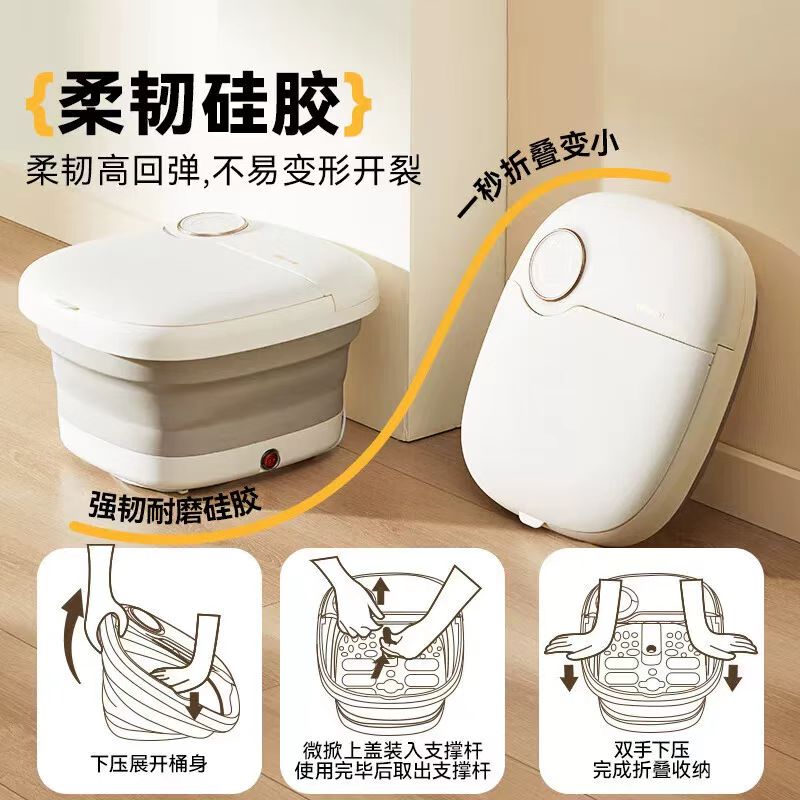 {柔韧硅胶}
柔韧高回弹,不易变形开裂

一秒折叠变小

强韧耐磨硅胶

下压展开桶身

微掀上盖装入支撑杆
使用完毕后取出支撑杆

双手下压
完成折叠收纳