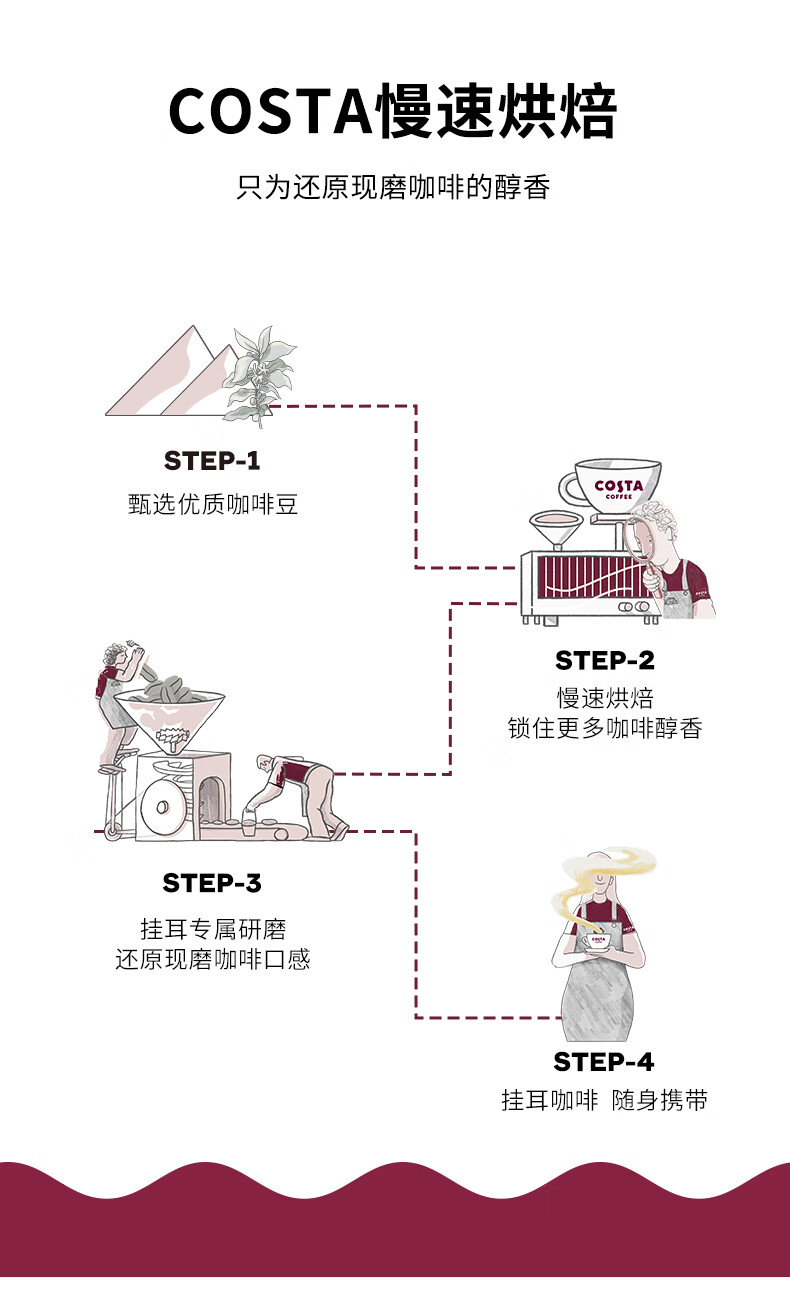 COSTA慢速烘焙

只为还原现磨咖啡的醇香

STEP-1
甄选优质咖啡豆

COSTA
COFFEE

STEP-2
慢速烘焙
锁住更多咖啡醇香

STEP-3
挂耳专属研磨
还原现磨咖啡口感

COSTA

STEP-4
挂耳咖啡 随身携带