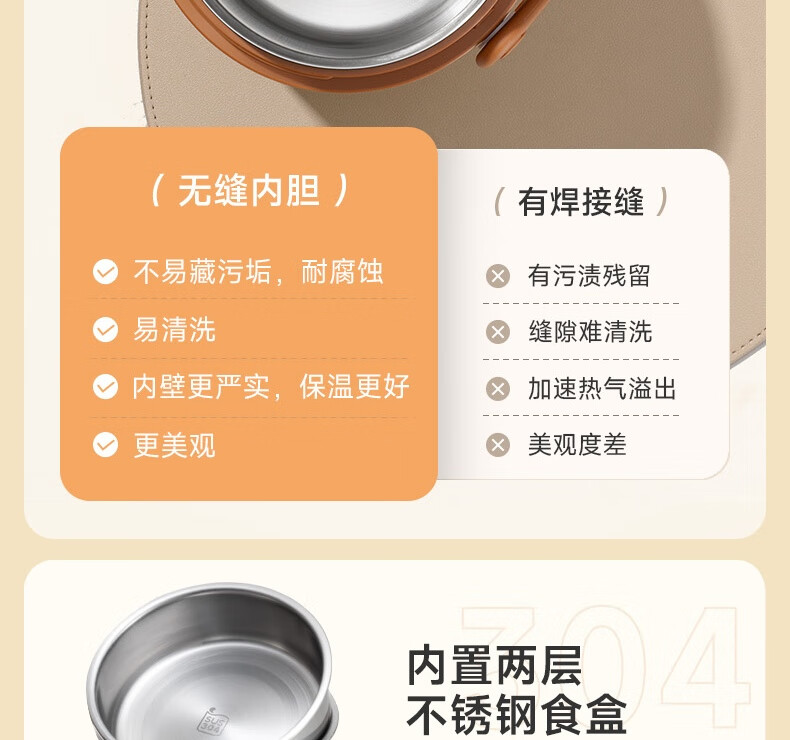 （ 无缝内胆 ）

不易藏污垢，耐腐蚀

易清洗

内壁更严实，保温更好

更美观

（ 有焊接缝 ）

有污渍残留

缝隙难清洗

加速热气溢出

美观度差

304

SUS 304

内置两层
不锈钢食盒