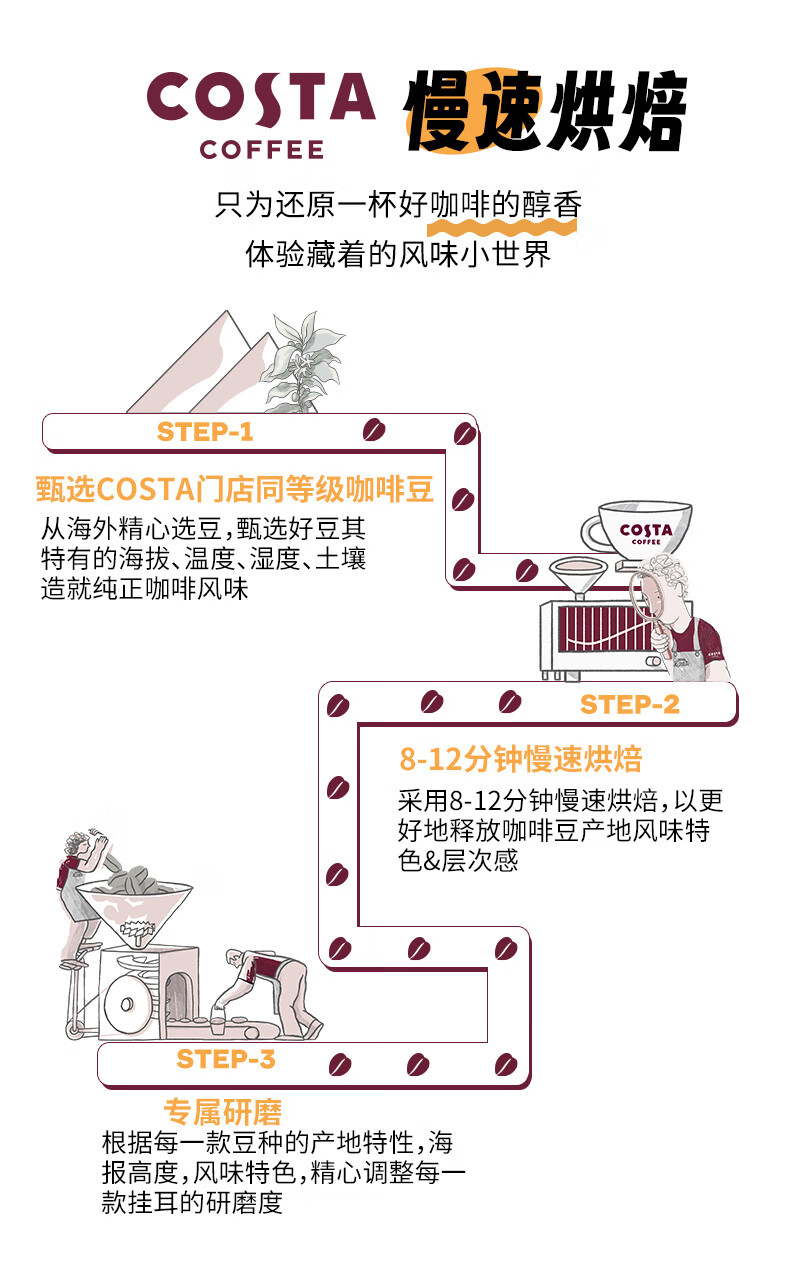 COSTA COFFEE 慢速烘焙

只为还原一杯好咖啡的醇香
体验藏着的风味小世界

STEP-1

甄选COSTA门店同等级咖啡豆

从海外精心选豆，甄选好豆其特有的海拔、温度、湿度、土壤造就纯正咖啡风味

COSTA COFFEE

STEP-2

8-12分钟慢速烘焙

采用8-12分钟慢速烘焙，以更好地释放咖啡豆产地风味特色&层次感

STEP-3

专属研磨

根据每一款豆种的产地特性，海报高度，风味特色，精心调整每一款挂耳的研磨度