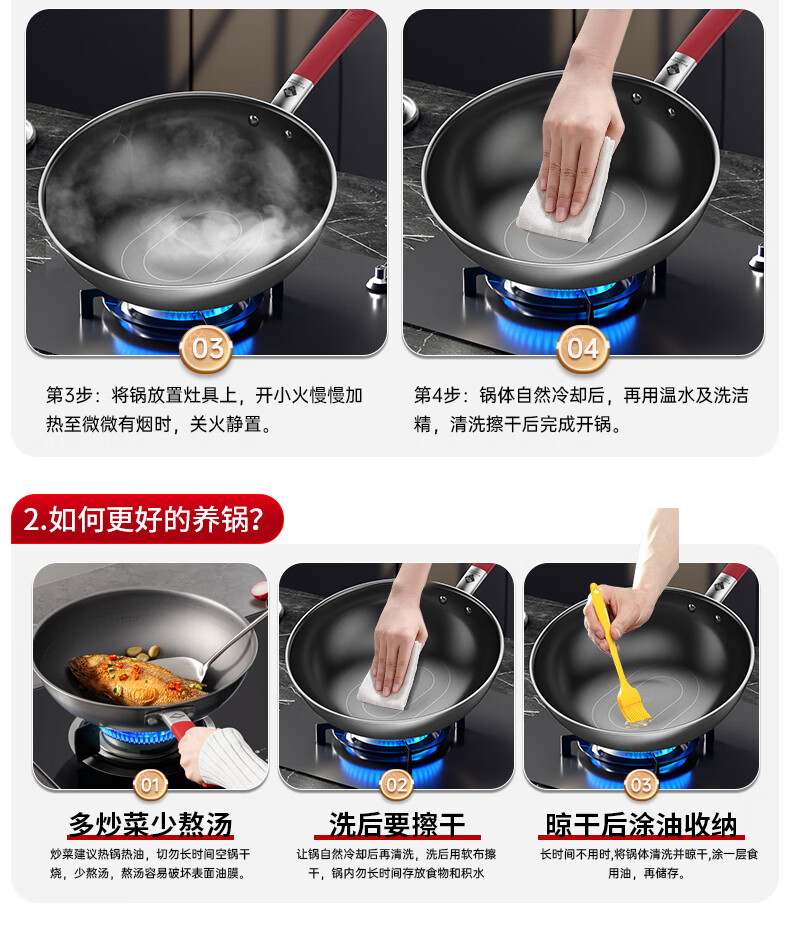 03

第3步：将锅放置灶具上，开小火慢慢加热至微微有烟时，关火静置。

04

第4步：锅体自然冷却后，再用温水及洗洁精，清洗擦干后完成开锅。

2.如何更好的养锅？

01

多炒菜少熬汤

炒菜建议热锅热油，切勿长时间空锅干烧，少熬汤，熬汤容易破坏表面油膜。

02

洗后要擦干

让锅自然冷却后再清洗，洗后用软布擦干，锅内勿长时间存放食物和积水

03

晾干后涂油收纳

长时间不用时，将锅体清洗并晾干，涂一层食用油，再储存。