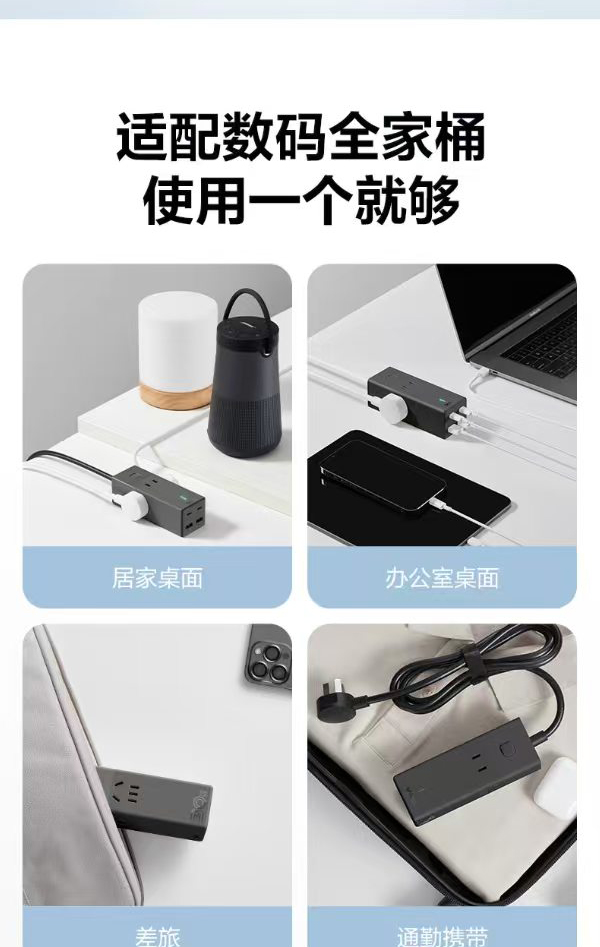 适配数码全家桶
使用一个就够

居家桌面

办公室桌面

差旅

通勤携带