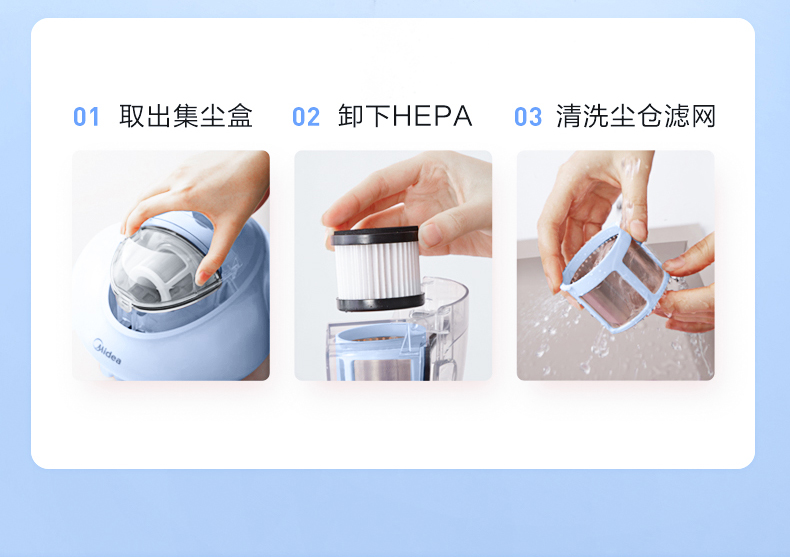 01 取出集尘盒

02 卸下HEPA

03 清洗尘仓滤网

Midea