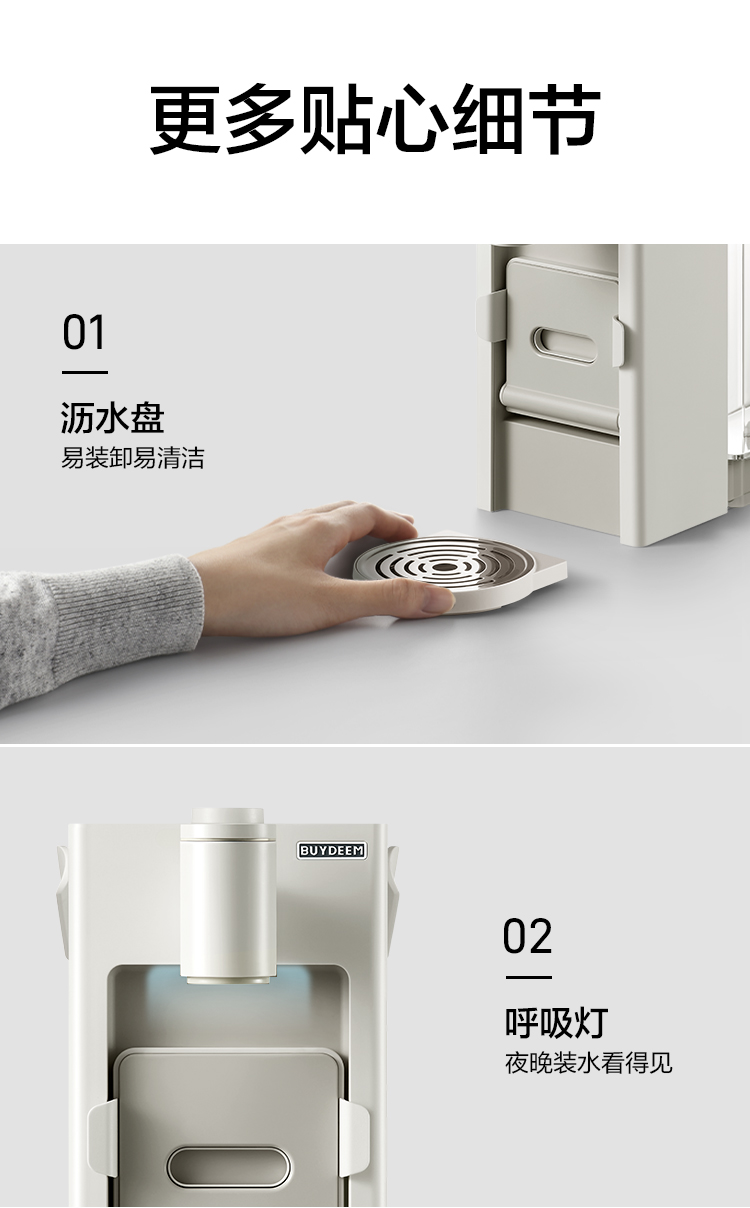 更多贴心细节

01

沥水盘

易装卸易清洁

BUYDEEM

02

呼吸灯

夜晚装水看得见