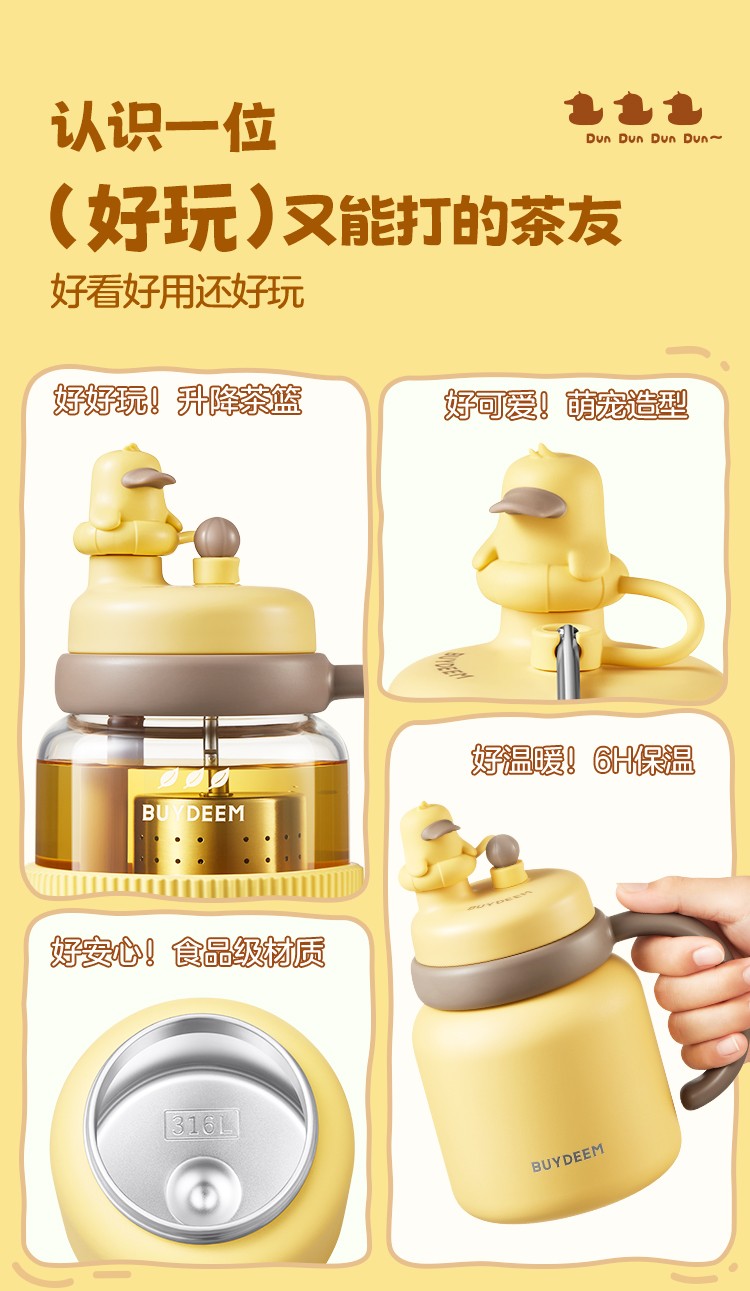 认识一位

（好玩）又能打的茶友

好看好用还好玩

Dun Dun Dun Dun~

好好玩！升降茶篮

BUYDEEM

好可爱！萌宠造型

BUYDEEM

好温暖！6H保温

BUYDEEM

BUYDEEM

好安心！食品级材质

316L