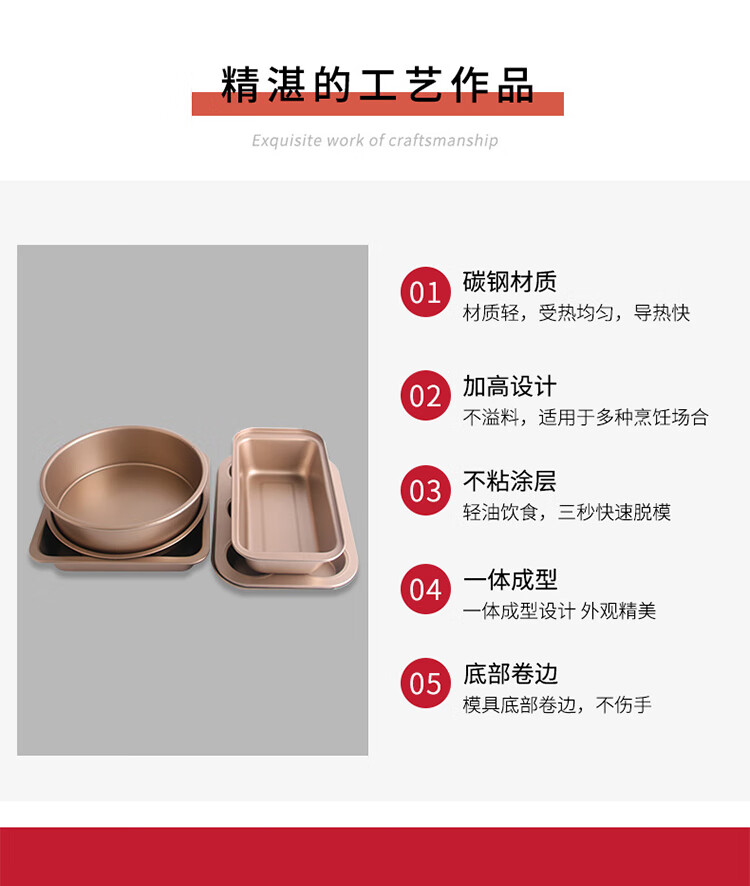 精湛的工艺作品

Exquisite work of craftsmanship

01 碳钢材质
材质轻，受热均匀，导热快

02 加高设计
不溢料，适用于多种烹饪场合

03 不粘涂层
轻油饮食，三秒快速脱模

04 一体成型
一体成型设计 外观精美

05 底部卷边
模具底部卷边，不伤手