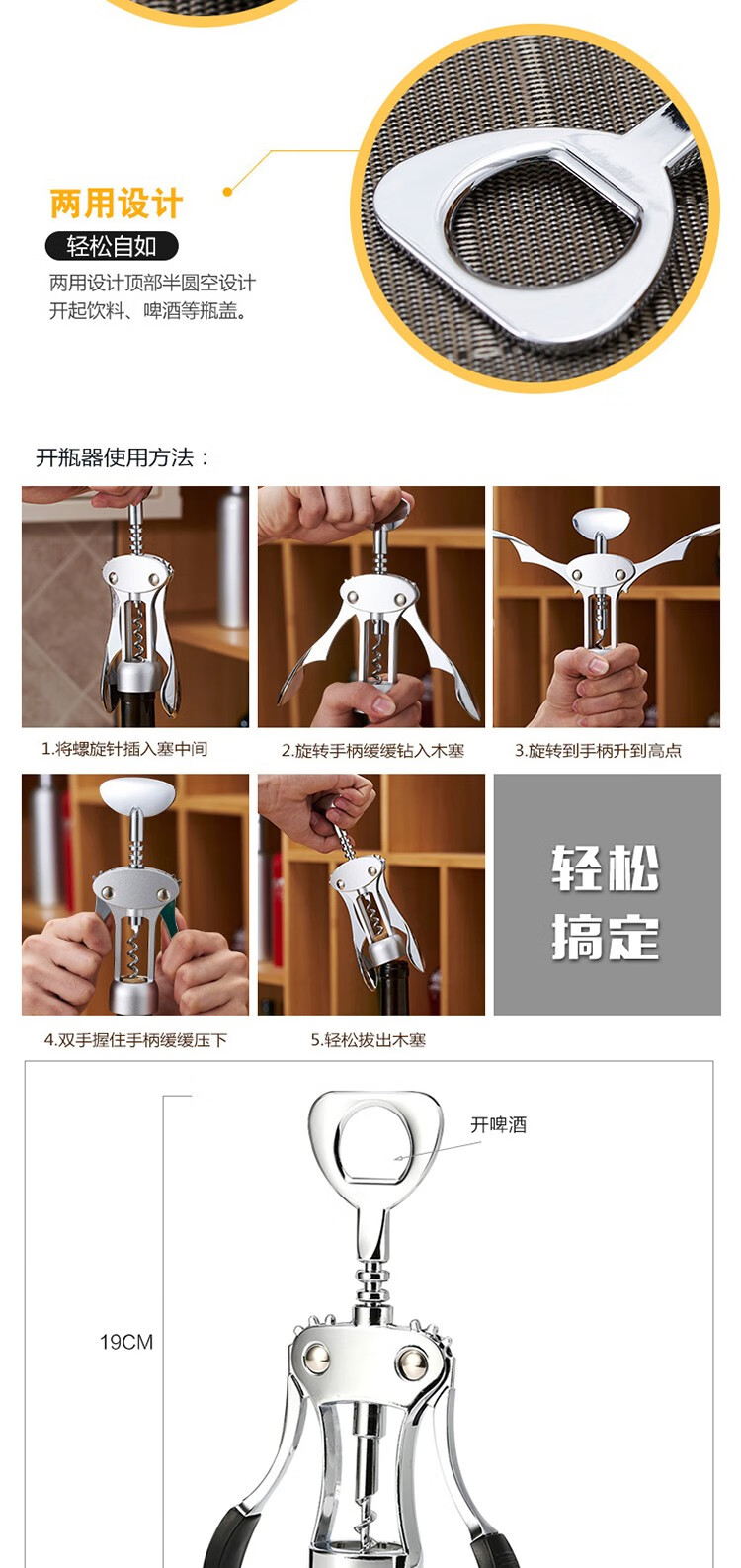 两用设计

轻松自如

两用设计顶部半圆空设计
开起饮料、啤酒等瓶盖。

开瓶器使用方法：

1.将螺旋针插入塞中间

2.旋转手柄缓缓钻入木塞

3.旋转到手柄升到高点

4.双手握住手柄缓缓压下

5.轻松拔出木塞

轻松
搞定

开啤酒

19CM