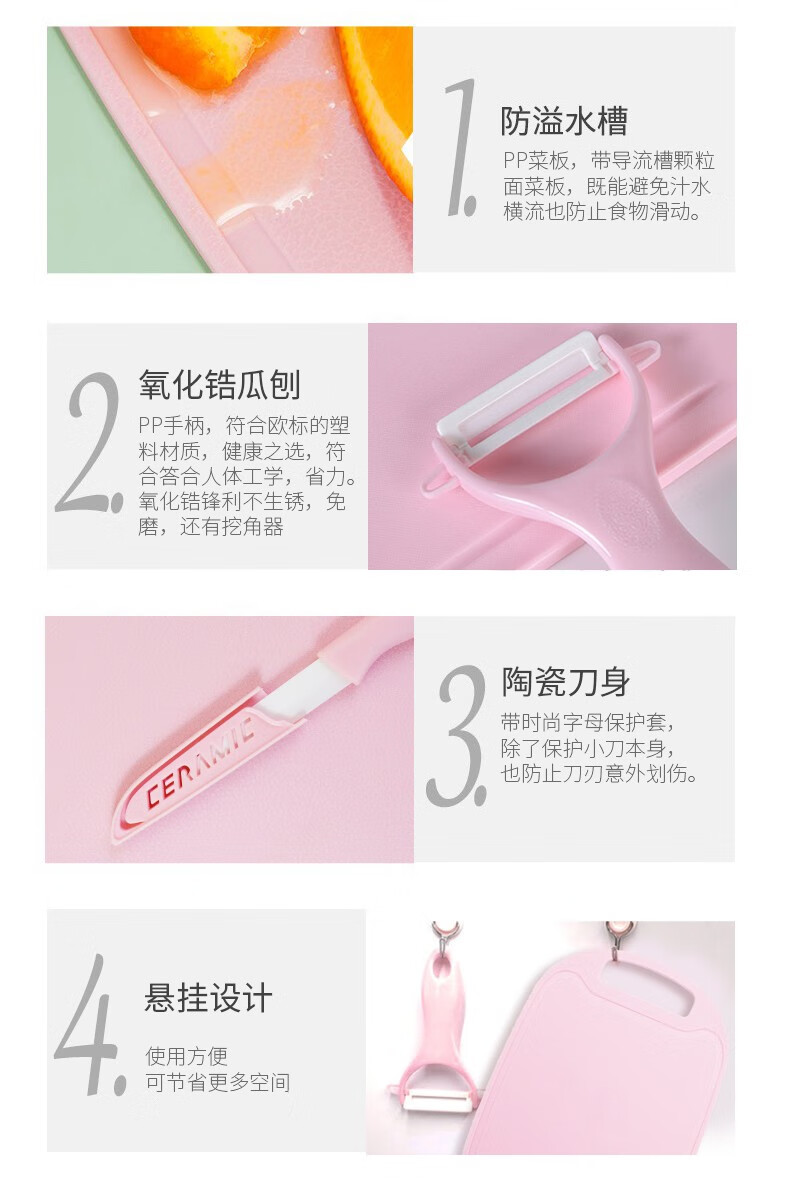 1.
防溢水槽
PP菜板，带导流槽颗粒面菜板，既能避免汁水横流也防止食物滑动。

2.
氧化锆瓜刨
PP手柄，符合欧标的塑料材质，健康之选，符合答合人体工学，省力。氧化锆锋利不生锈，免磨，还有挖角器

CERAMIC

3.
陶瓷刀身
带时尚字母保护套，除了保护小刀本身，也防止刀刃意外划伤。

4.
悬挂设计
使用方便
可节省更多空间