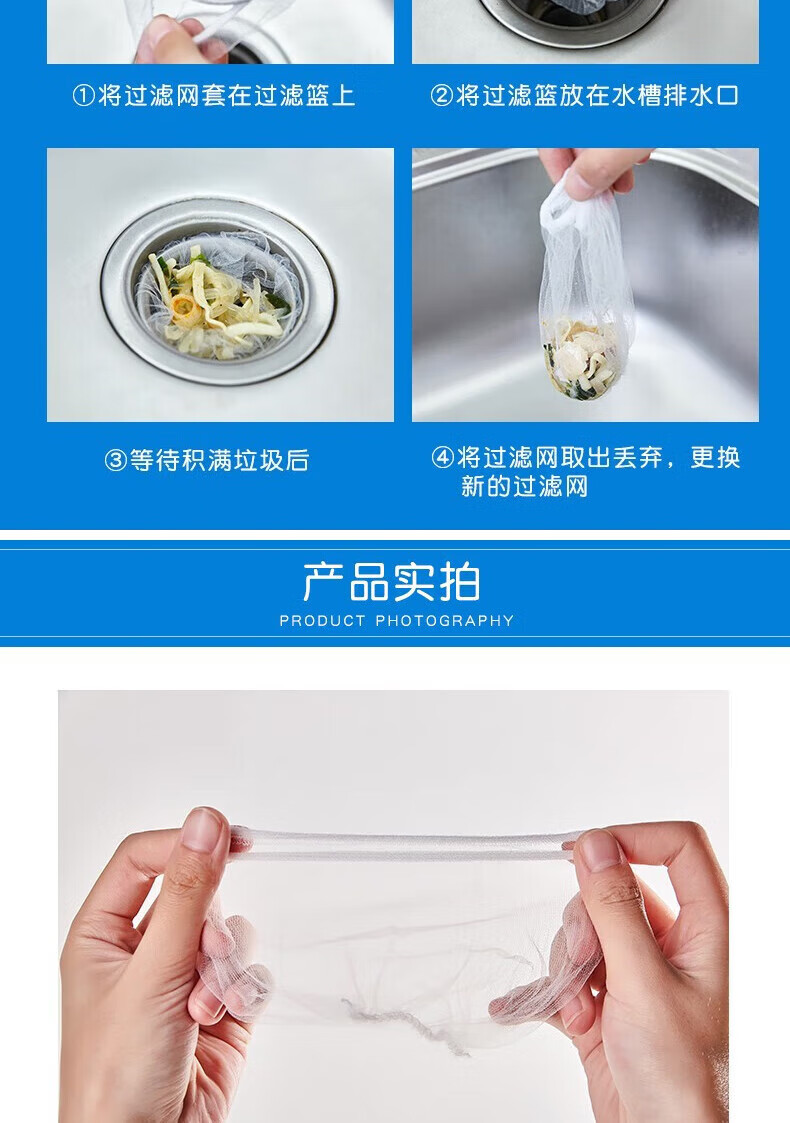 ①将过滤网套在过滤篮上

②将过滤篮放在水槽排水口

③等待积满垃圾后

④将过滤网取出丢弃，更换新的过滤网

产品实拍
PRODUCT PHOTOGRAPHY