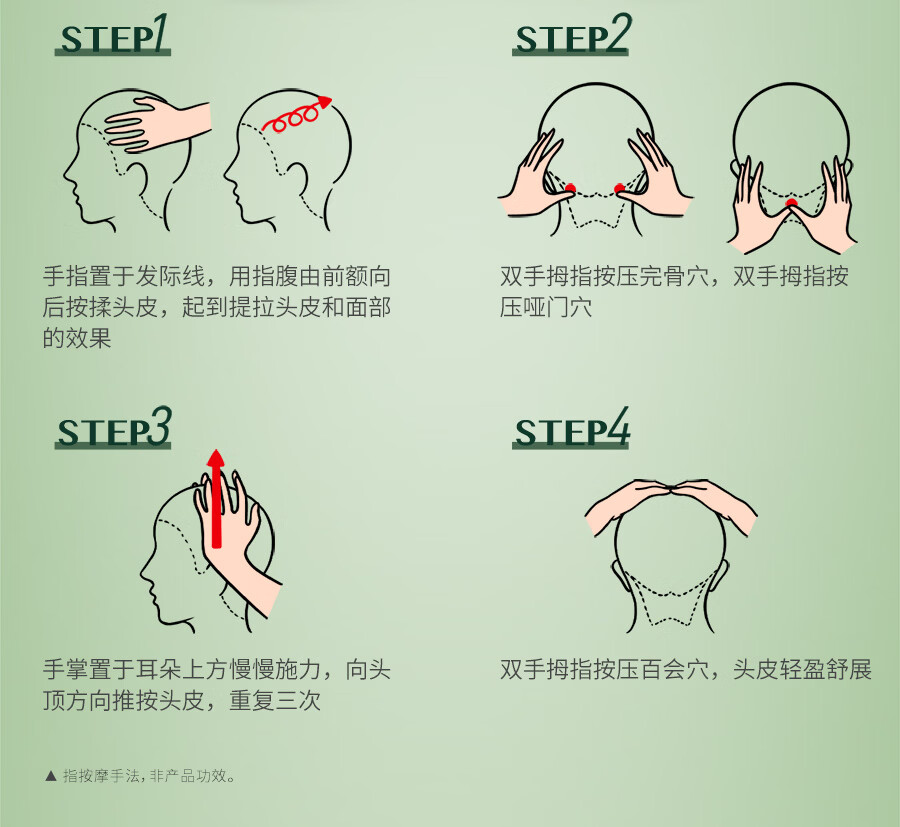 STEP1

手指置于发际线，用指腹由前额向后按揉头皮，起到提拉头皮和面部的效果

STEP2

双手拇指按压完骨穴，双手拇指按压哑门穴

STEP3

手掌置于耳朵上方慢慢施力，向头顶方向推按头皮，重复三次

STEP4

双手拇指按压百会穴，头皮轻盈舒展

▲ 指按摩手法，非产品功效。