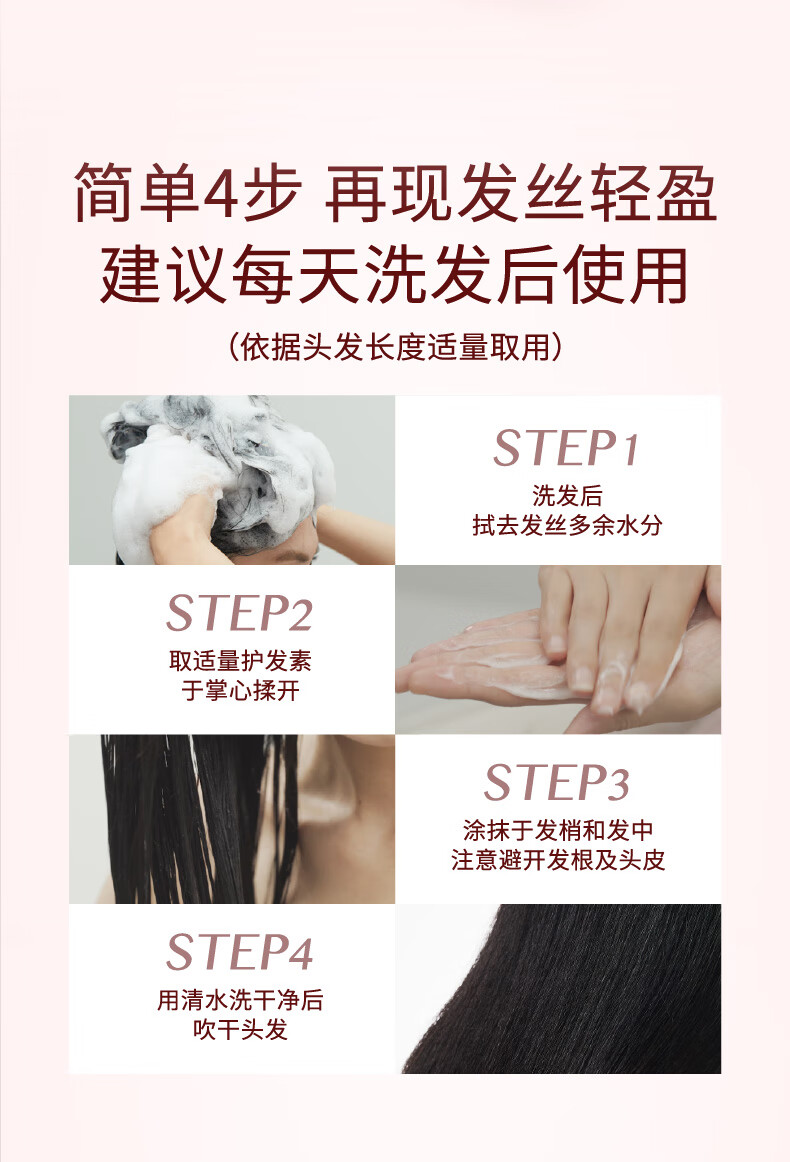 简单4步 再现发丝轻盈
建议每天洗发后使用

（依据头发长度适量取用）

STEP1
洗发后
拭去发丝多余水分

STEP2
取适量护发素
于掌心揉开

STEP3
涂抹于发梢和发中
注意避开发根及头皮

STEP4
用清水洗干净后
吹干头发