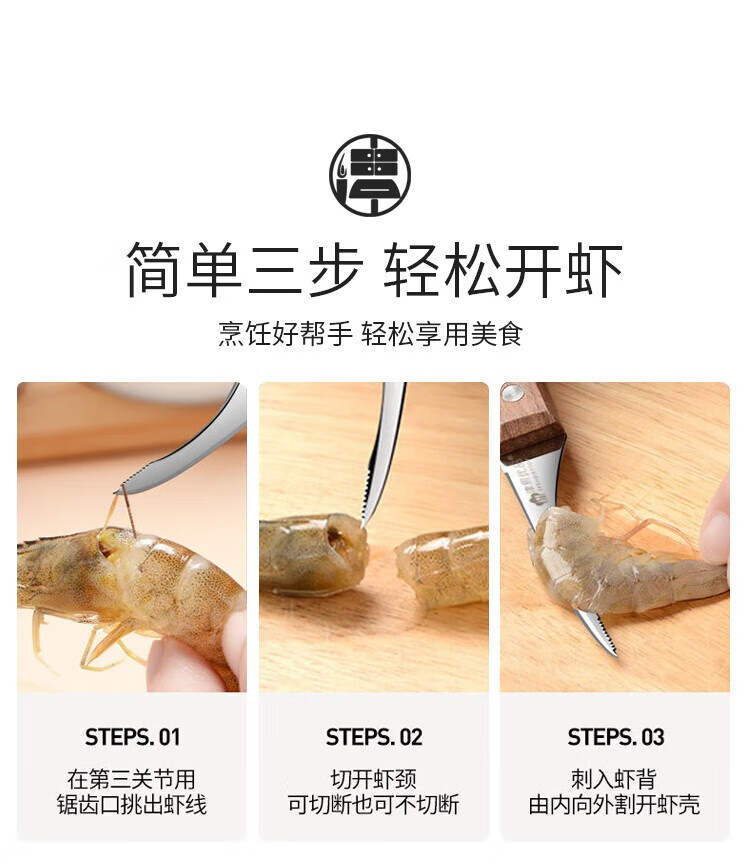 简单三步 轻松开虾

烹饪好帮手 轻松享用美食

STEPS. 01

在第三关节用
锯齿口挑出虾线

STEPS. 02

切开虾颈
可切断也可不切断

STEPS. 03

刺入虾背
由内向外割开虾壳