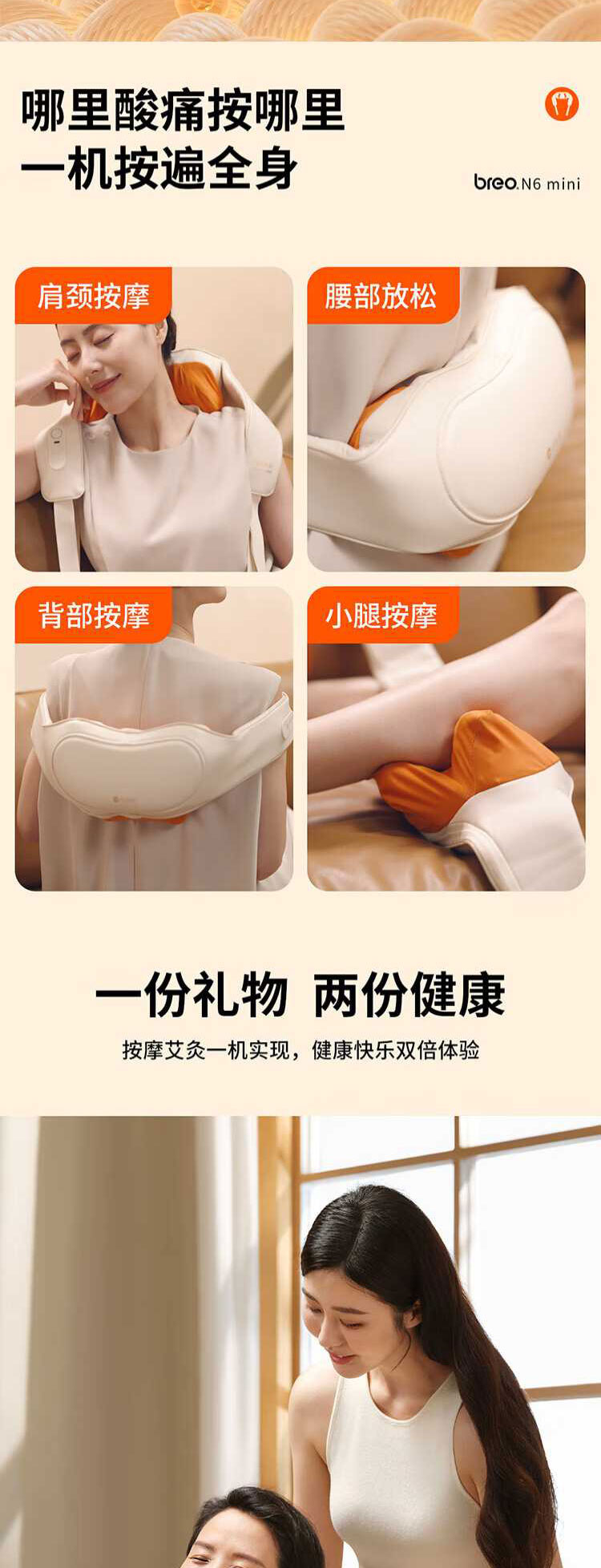 哪里酸痛按哪里
一机按遍全身

breo.N6 mini

肩颈按摩

腰部放松

背部按摩

小腿按摩

一份礼物 两份健康

按摩艾灸一机实现，健康快乐双倍体验