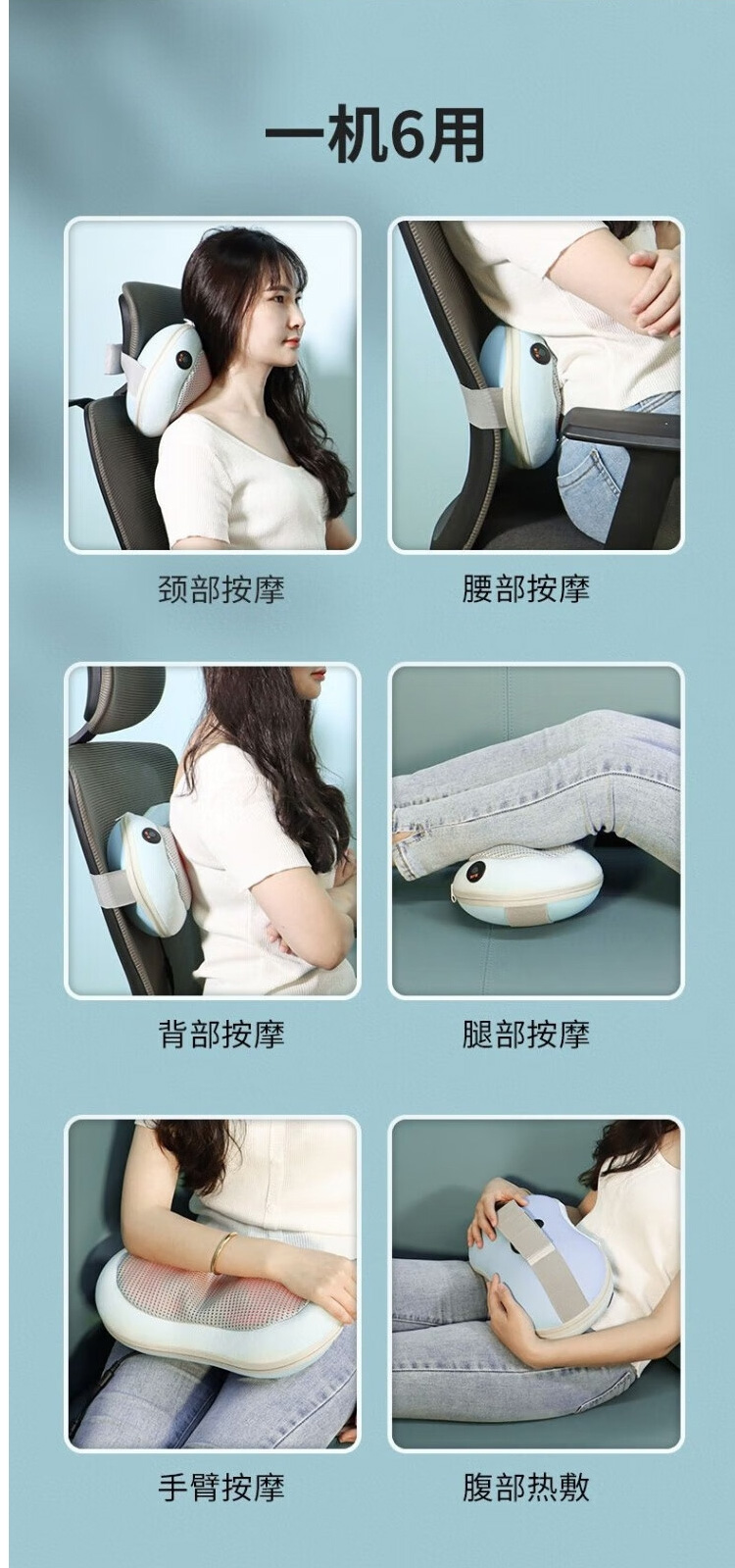 一机6用

颈部按摩

腰部按摩

背部按摩

腿部按摩

手臂按摩

腹部热敷