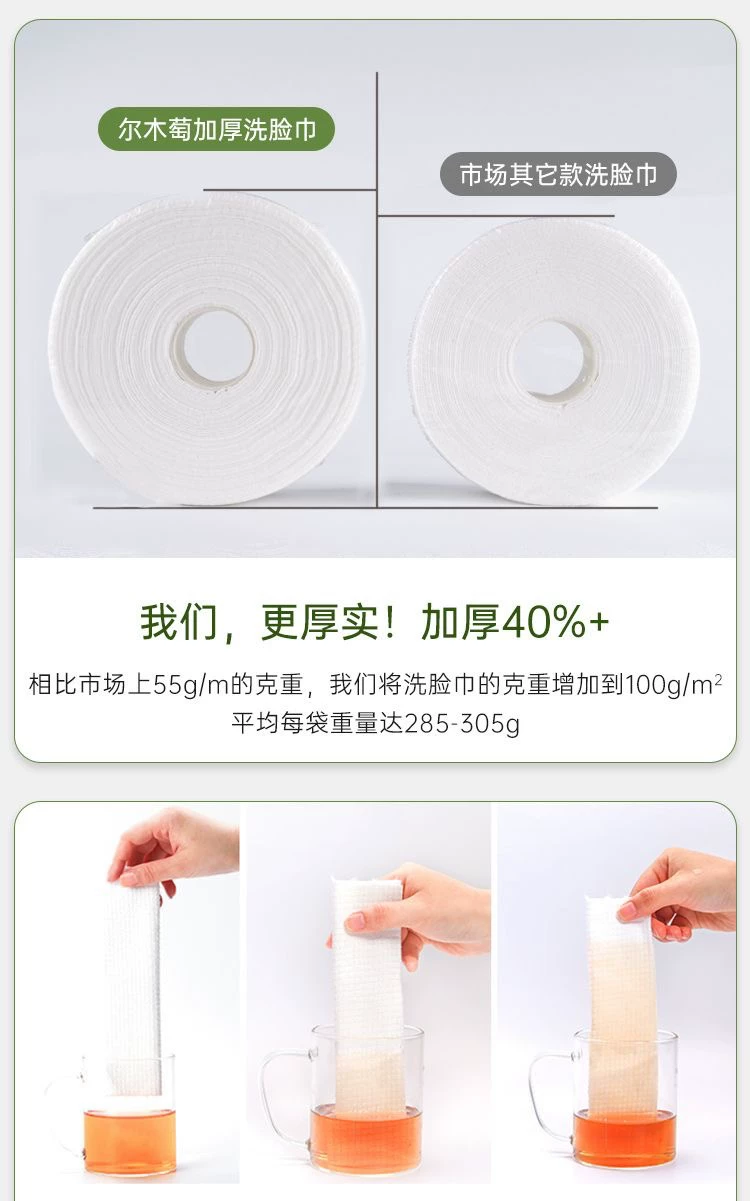 尔木萄加厚洗脸巾

市场其它款洗脸巾

我们，更厚实！加厚40%+

相比市场上55g/m的克重，我们将洗脸巾的克重增加到100g/m$^2$
平均每袋重量达285-305g